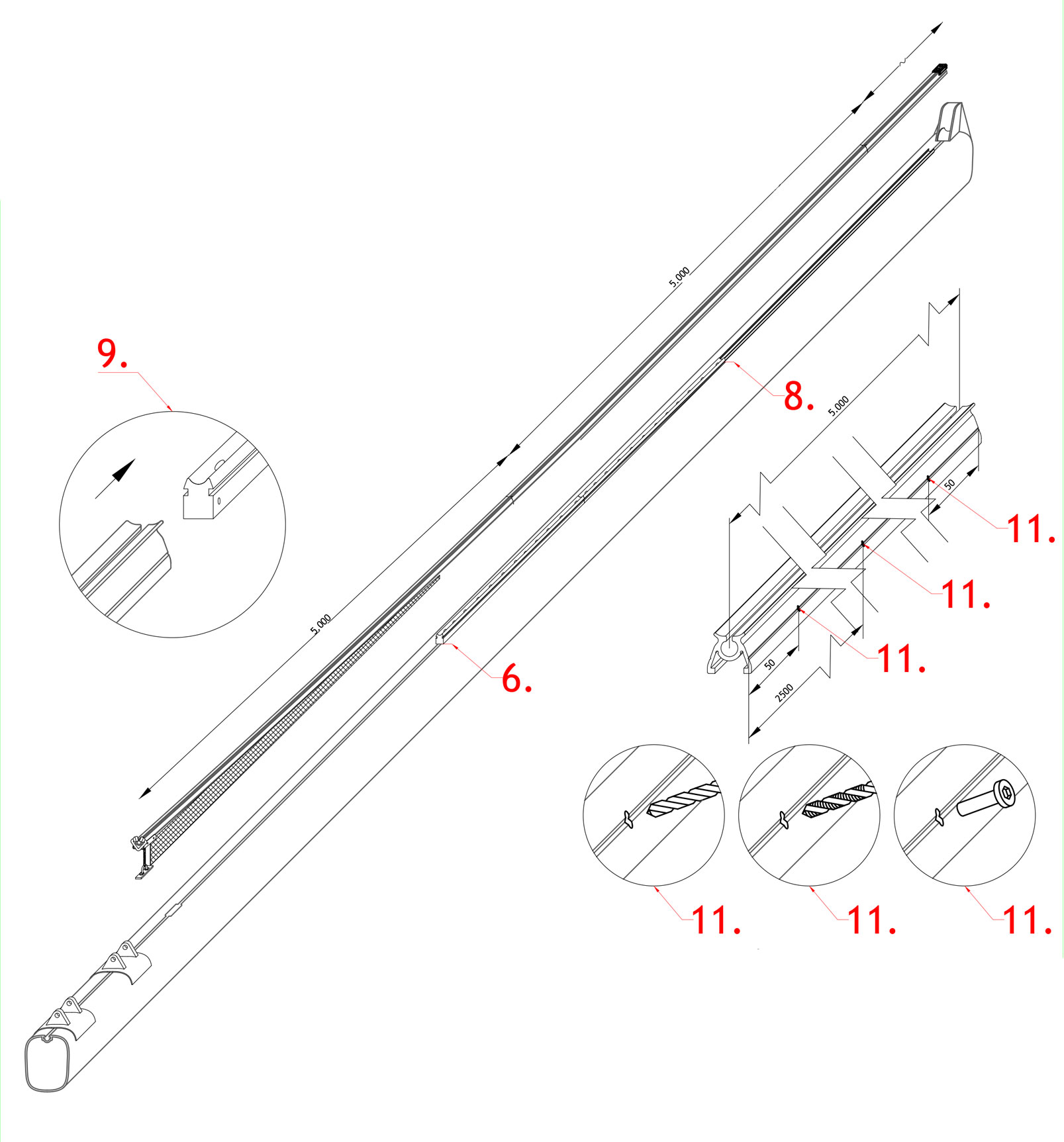 5.000

9.

8.

5.000

5.000

50

11.

11.

11.

6.

50

2500

11.

11.

11.